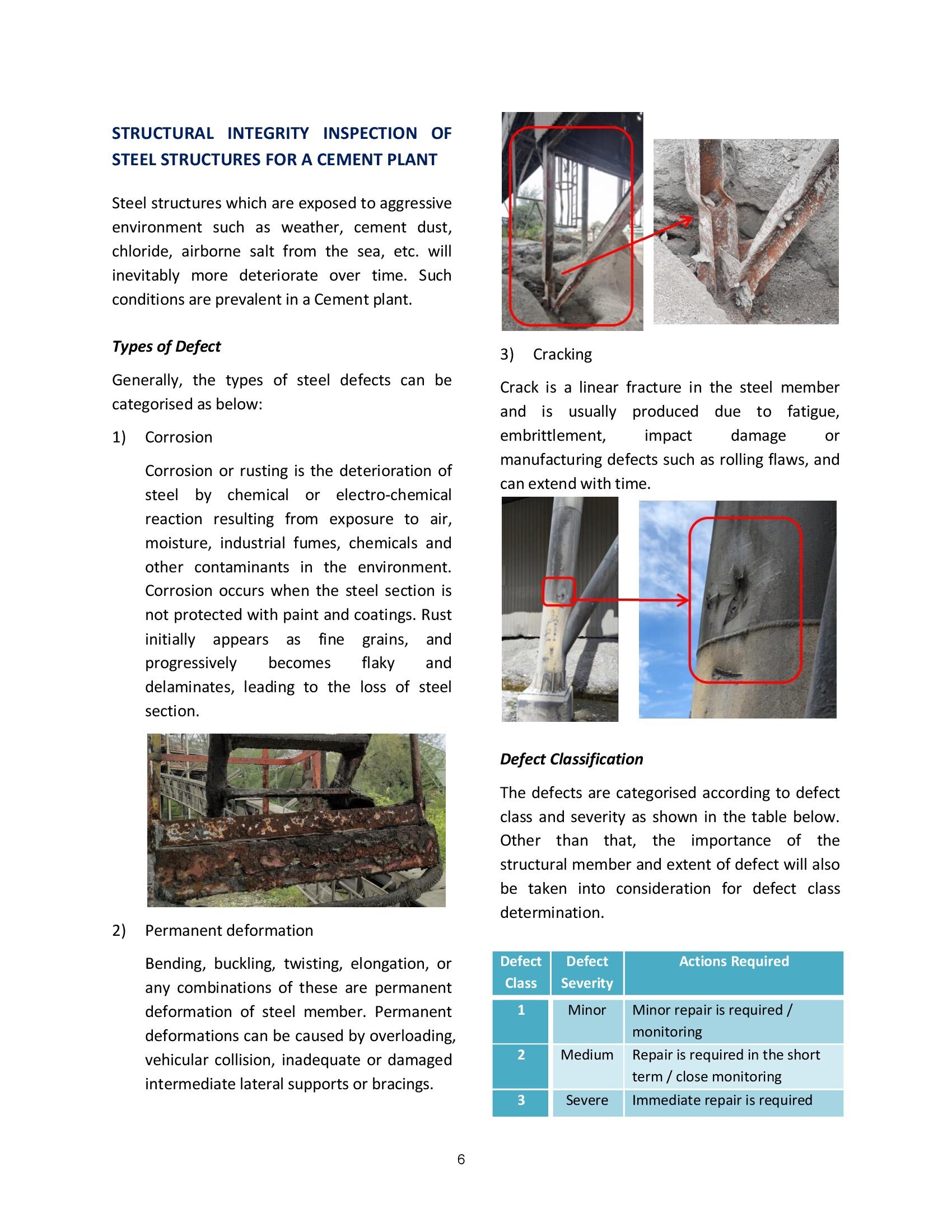 STRUCTURAL INTEGRITY INSPECTION OF STEEL STRUCTURES FOR A CEMENT PLANT

Steel structures which are exposed to aggressive environment such as weather, cement dust, chloride, airborne salt from the sea, etc. will inevitably more deteriorate over time. Such conditions are prevalent in a Cement plant.

Types of Defect

Generally, the types of steel defects can be categorised as below:

1) Corrosion

Corrosion or rusting is the deterioration of steel by chemical or electro-chemical reaction resulting from exposure to air, moisture, industrial fumes, chemicals and other contaminants in the environment. Corrosion occurs when the steel section is not protected with paint and coatings. Rust initially appears as fine grains, and progressively becomes flaky and delaminates, leading to the loss of steel section.

2) Permanent deformation

Bending, buckling, twisting, elongation, or any combinations of these are permanent deformation of steel member. Permanent deformations can be caused by overloading, vehicular collision, inadequate or damaged intermediate lateral supports or bracings.

3) Cracking

Crack is a linear fracture in the steel member and is usually produced due to fatigue, embrittlement, impact damage or manufacturing defects such as rolling flaws, and can extend with time.

Defect Classification

The defects are categorised according to defect class and severity as shown in the table below. Other than that, the importance of the structural member and extent of defect will also be taken into consideration for defect class determination.

| Defect Class | Defect Severity | Actions Required |
|---|---|---|
| 1 | Minor | Minor repair is required / monitoring |
| 2 | Medium | Repair is required in the short term / close monitoring |
| 3 | Severe | Immediate repair is required |

6